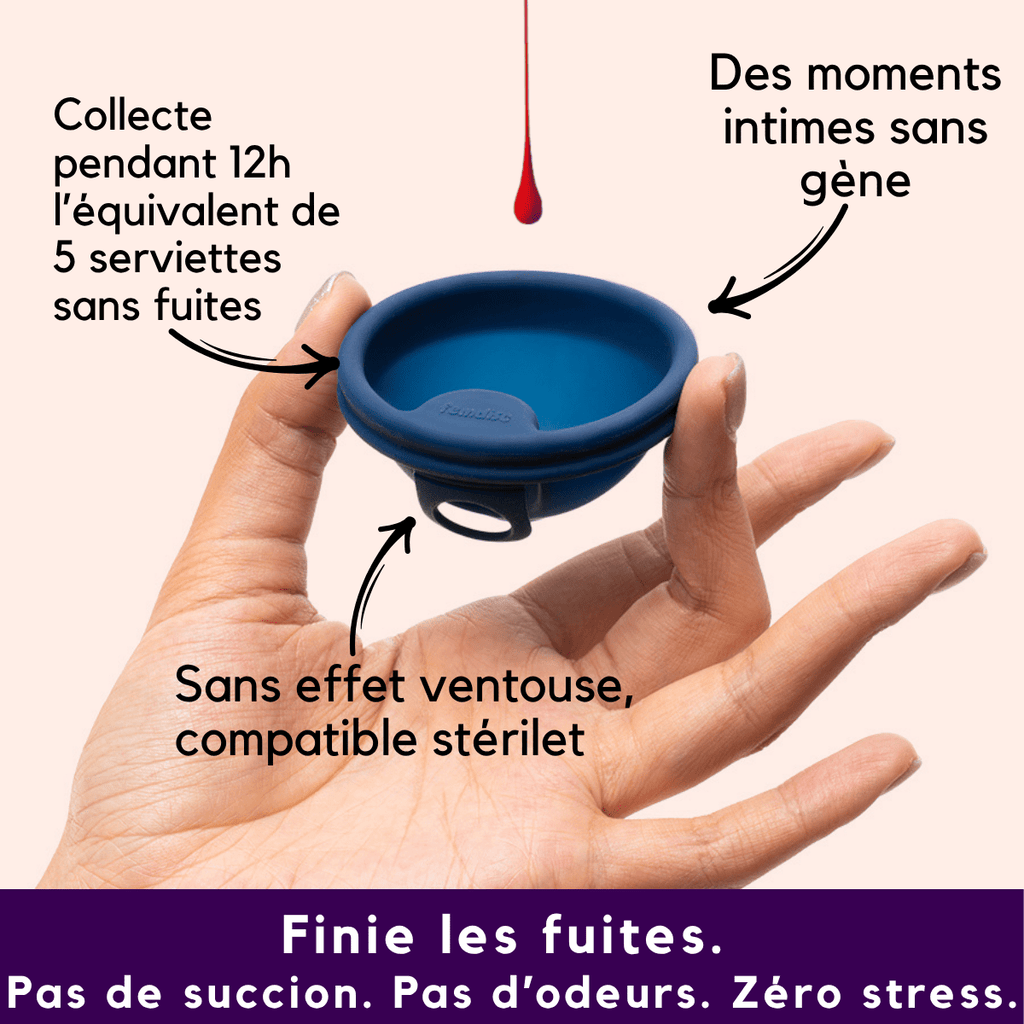 Collecte pendant 12h l'équivalent de 5 serviettes sans fuites

Des moments intimes sans gène

Sans effet ventouse, compatible stérilet

Finie les fuites.
Pas de succion. Pas d'odeurs. Zéro stress.